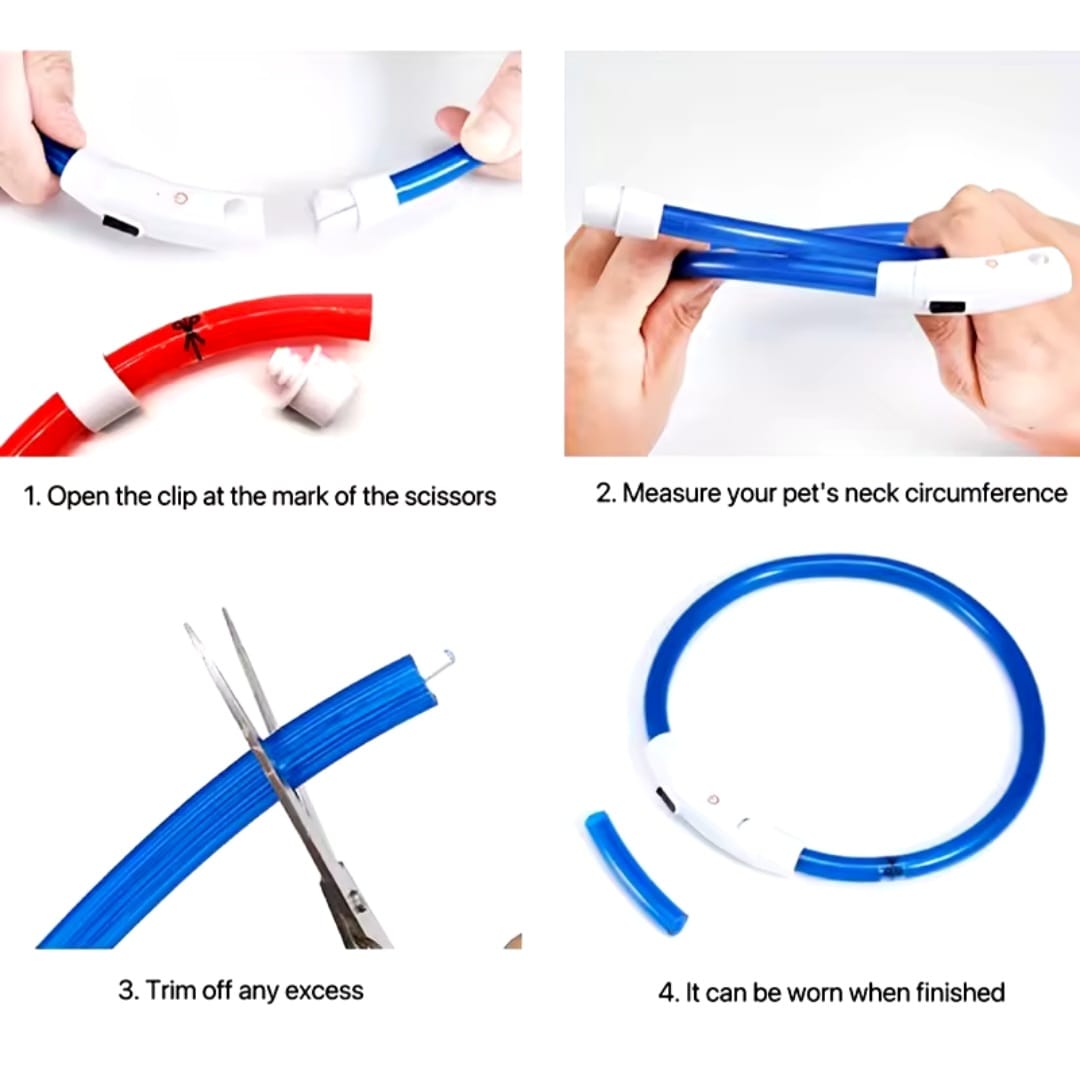 1. Open the clip at the mark of the scissors

2. Measure your pet's neck circumference

3. Trim off any excess

4. It can be worn when finished