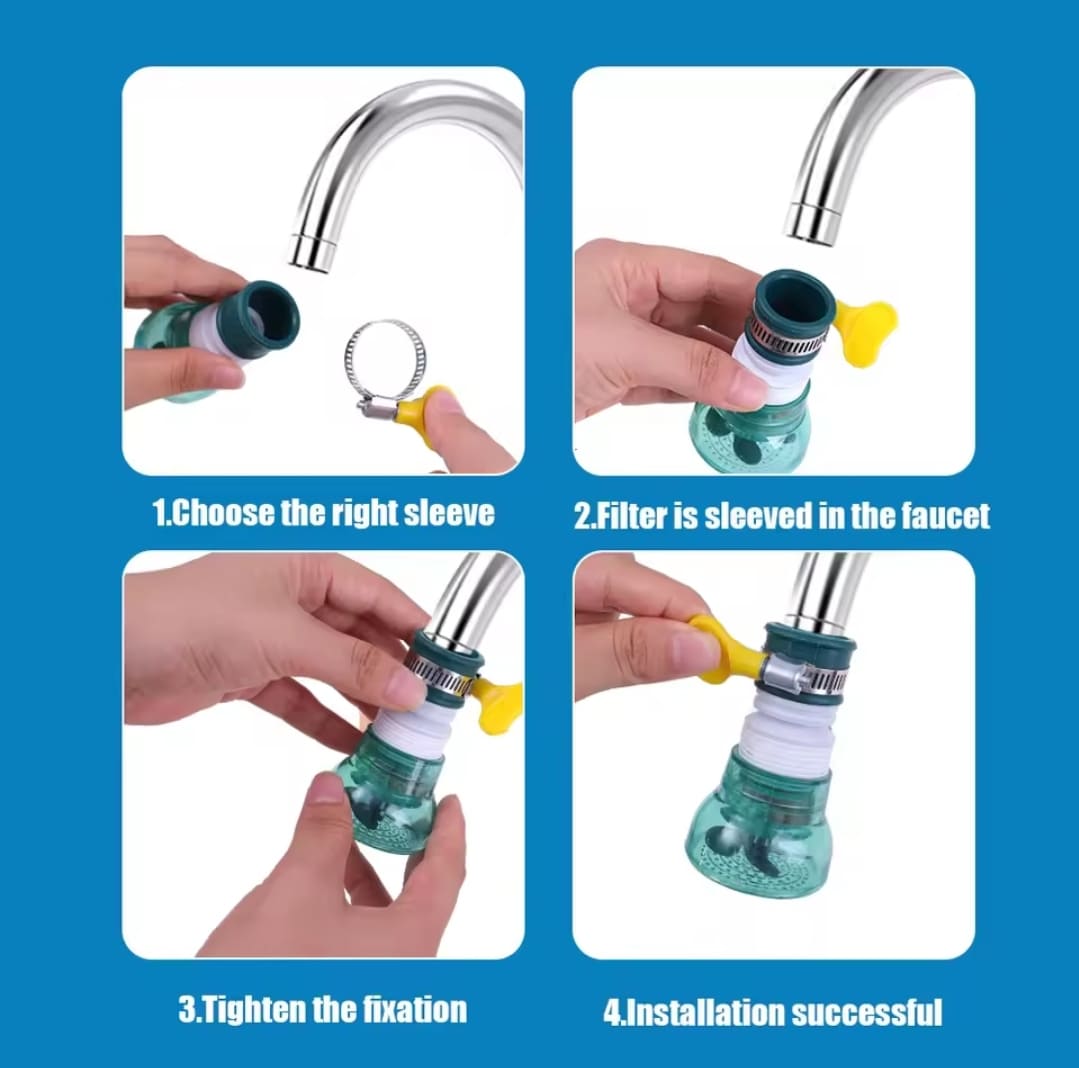 1.Choose the right sleeve

2.Filter is sleeved in the faucet

3.Tighten the fixation

4.Installation successful