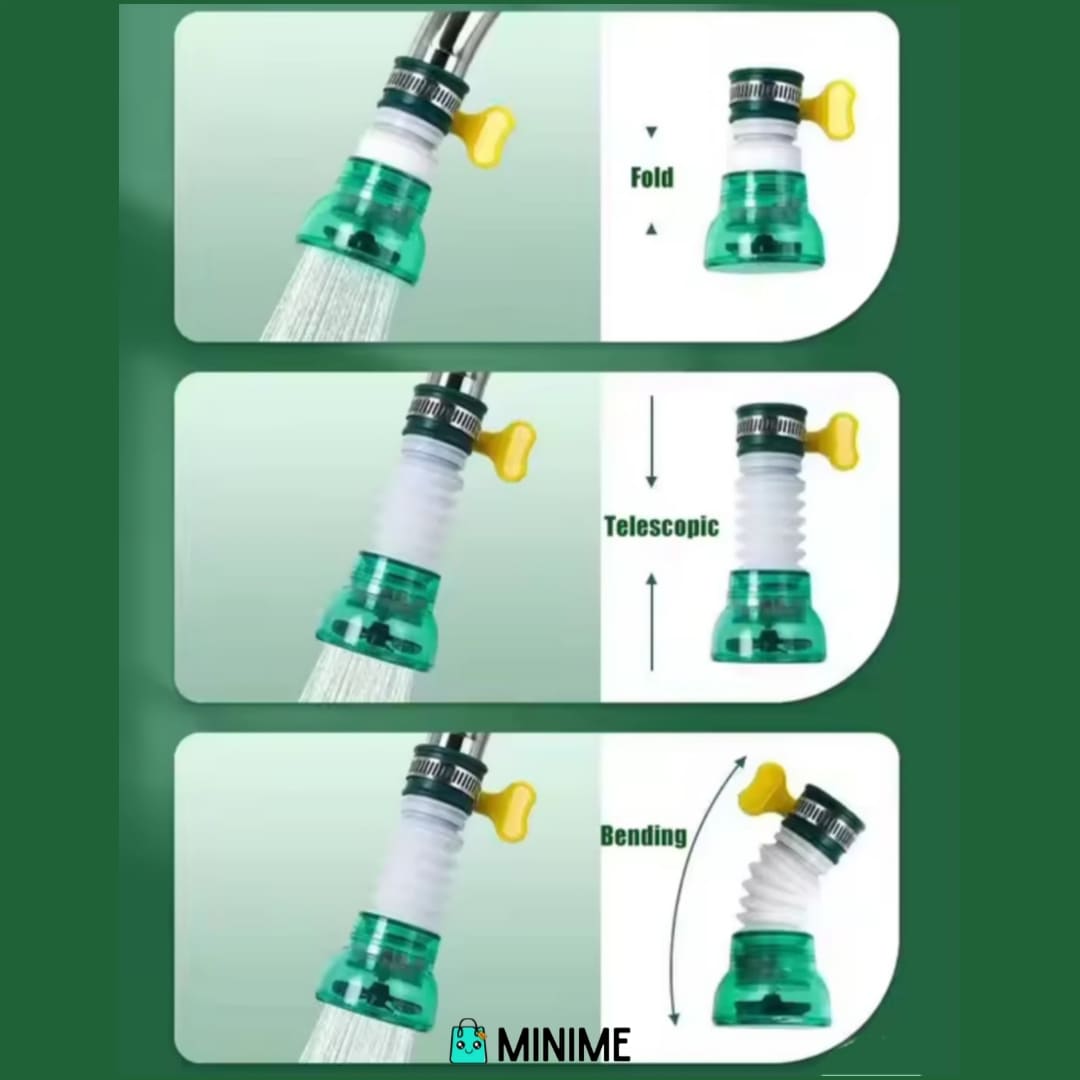 Fold

Telescopic

Bending

MINIME